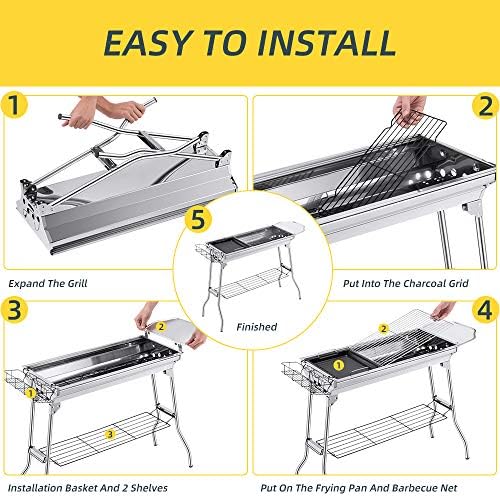 EASY TO INSTALL

1

Expand The Grill

2

Put Into The Charcoal Grid

5

Finished

3

2

1

3

Installation Basket And 2 Shelves

4

2

1

Put On The Frying Pan And Barbecue Net