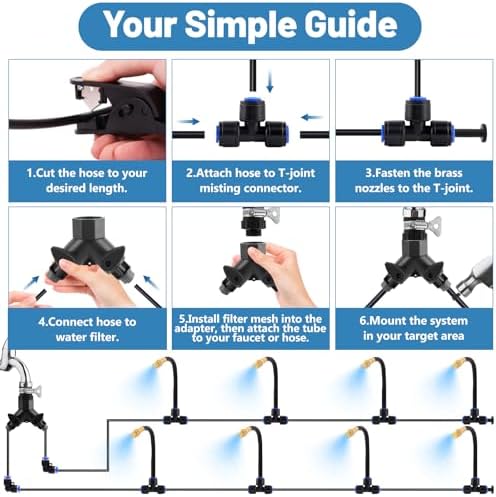 Your Simple Guide

1.Cut the hose to your desired length.

2.Attach hose to T-joint misting connector.

3.Fasten the brass nozzles to the T-joint.

4.Connect hose to water filter.

5.Install filter mesh into the adapter, then attach the tube to your faucet or hose.

6.Mount the system in your target area