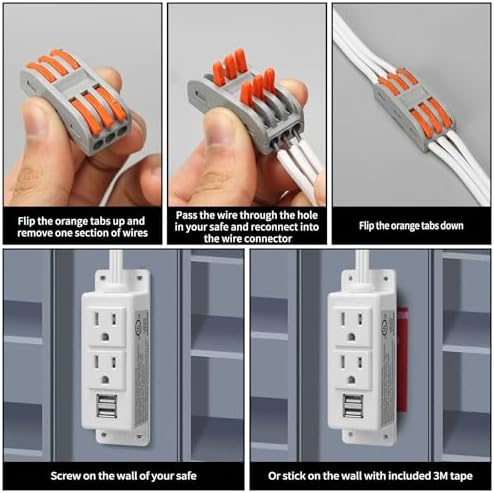 Flip the orange tabs up and remove one section of wires

Pass the wire through the hole in your safe and reconnect into the wire connector

Flip the orange tabs down

Screw on the wall of your safe

Or stick on the wall with included 3M tape