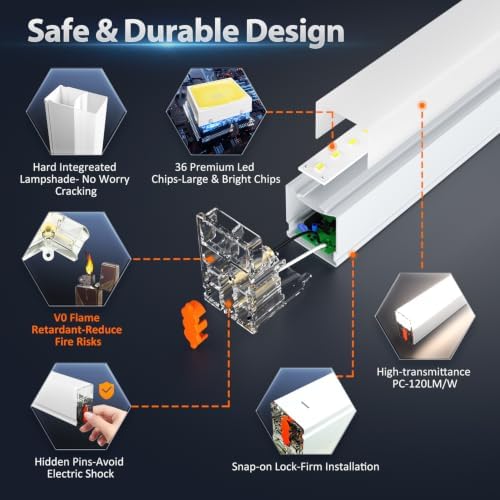 Safe & Durable Design

Hard Integreated Lampshade- No Worry Cracking

36 Premium Led Chips-Large & Bright Chips

V0 Flame Retardant-Reduce Fire Risks

High-transmittance PC-120LM/W

Hidden Pins-Avoid Electric Shock

Snap-on Lock-Firm Installation