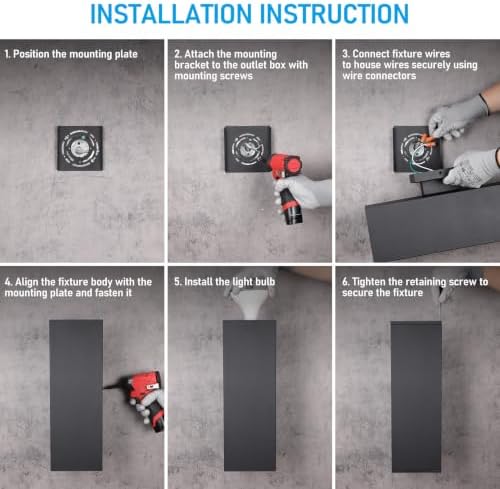 INSTALLATION INSTRUCTION

1. Position the mounting plate

2. Attach the mounting bracket to the outlet box with mounting screws

3. Connect fixture wires to house wires securely using wire connectors

4. Align the fixture body with the mounting plate and fasten it

5. Install the light bulb

6. Tighten the retaining screw to secure the fixture