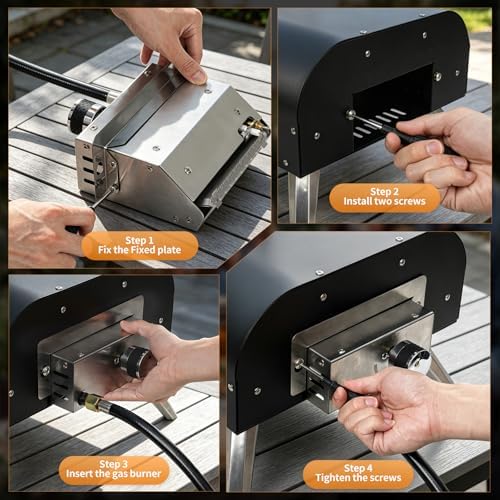 Step 1
Fix the Fixed plate

Step 2
Install two screws

Step 3
Insert the gas burner

Step 4
Tighten the screws