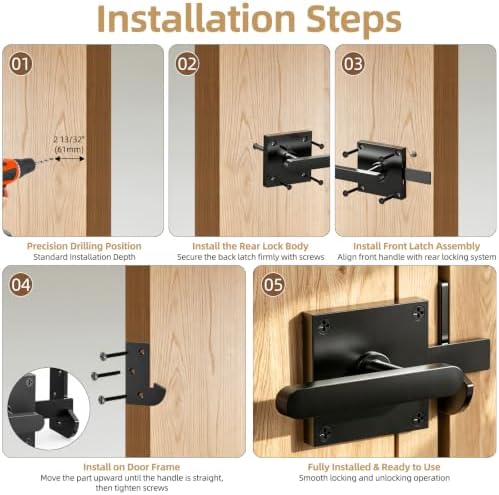 Installation Steps

01

2 13/32"
(61mm)

Precision Drilling Position
Standard Installation Depth

02

Install the Rear Lock Body
Secure the back latch firmly with screws

03

Install Front Latch Assembly
Align front handle with rear locking system

04

Install on Door Frame
Move the part upward until the handle is straight, then tighten screws

05

Fully Installed & Ready to Use
Smooth locking and unlocking operation