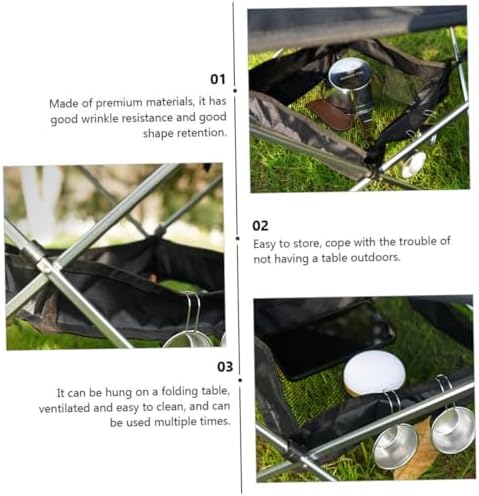 01

Made of premium materials, it has good wrinkle resistance and good shape retention.

02

Easy to store, cope with the trouble of not having a table outdoors.

03

It can be hung on a folding table, ventilated and easy to clean, and can be used multiple times.