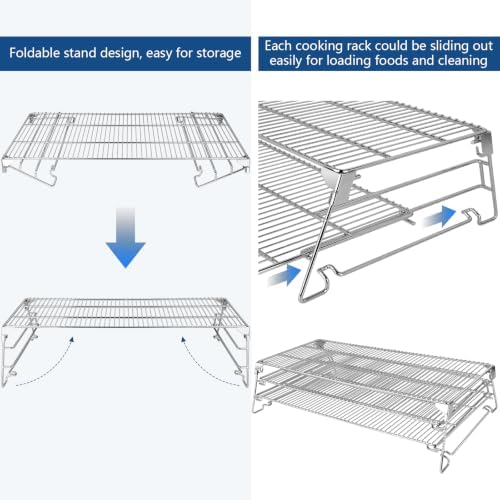 Foldable stand design, easy for storage

Each cooking rack could be sliding out easily for loading foods and cleaning