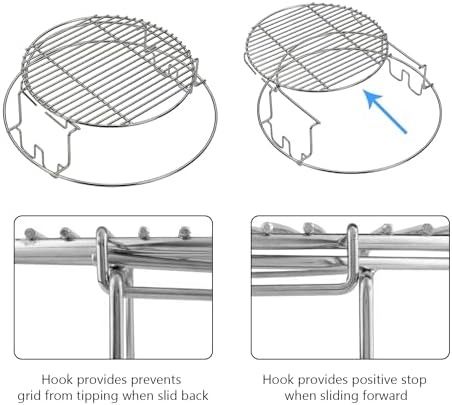 Hook provides prevents grid from tipping when slid back

Hook provides positive stop when sliding forward