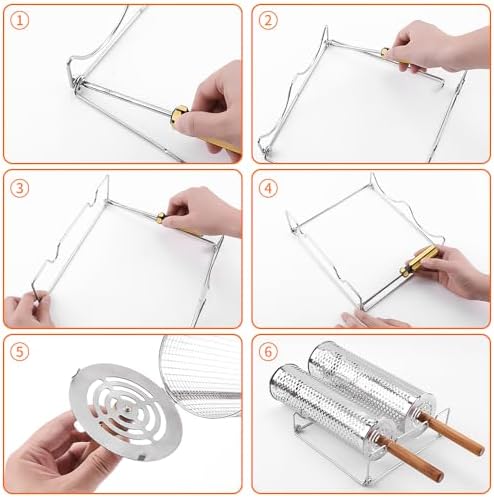 ①

②

③

④

⑤

⑥