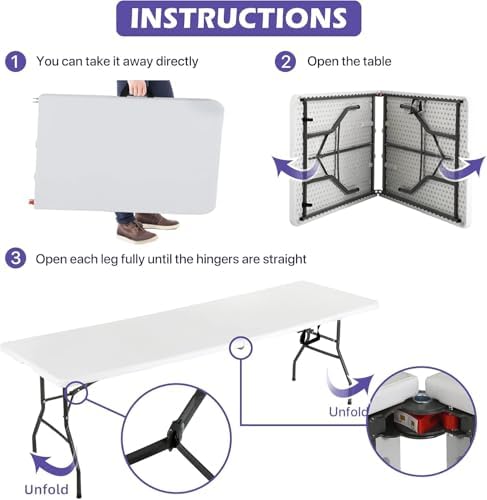 INSTRUCTIONS

1 You can take it away directly

2 Open the table

3 Open each leg fully until the hingers are straight

Unfold

Unfold