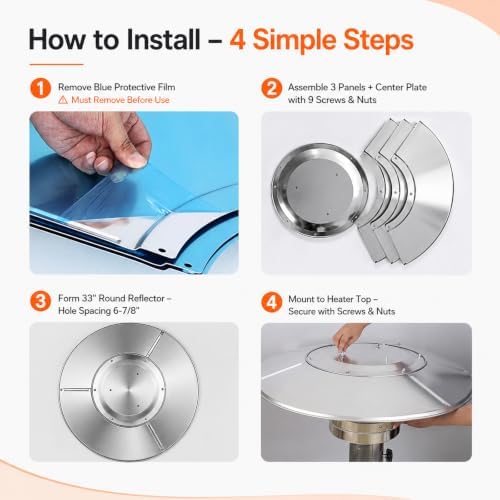 How to Install – 4 Simple Steps

1 Remove Blue Protective Film
⚠ Must Remove Before Use

2 Assemble 3 Panels + Center Plate with 9 Screws & Nuts

3 Form 33" Round Reflector – Hole Spacing 6-7/8"

4 Mount to Heater Top – Secure with Screws & Nuts