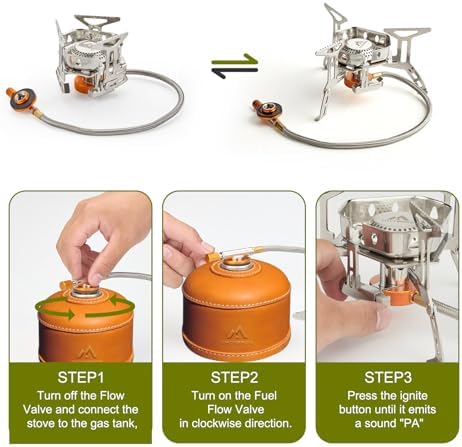 STEP1
Turn off the Flow Valve and connect the stove to the gas tank,

STEP2
Turn on the Fuel Flow Valve in clockwise direction.

STEP3
Press the ignite button until it emits a sound "PA"